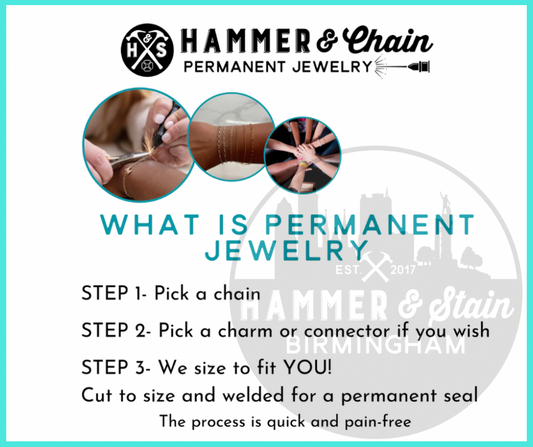 H & S HAMMER & Chain
PERMANENT JEWELRY

WHAT IS PERMANENT JEWELRY

EST. 2017
HAMMER & Stain
BIRMINGHAM

STEP 1- Pick a chain

STEP 2- Pick a charm or connector if you wish

STEP 3- We size to fit YOU!
Cut to size and welded for a permanent seal
The process is quick and pain-free